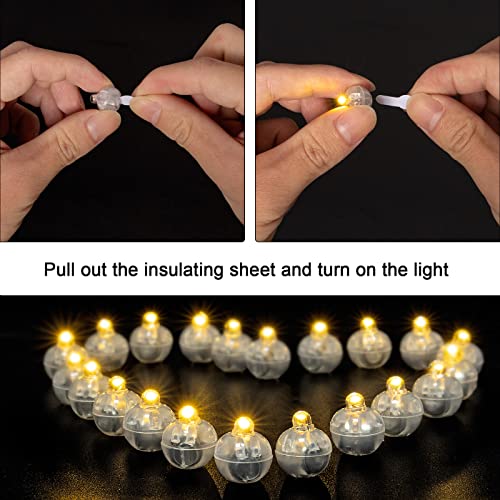 Pull out the insulating sheet and turn on the light