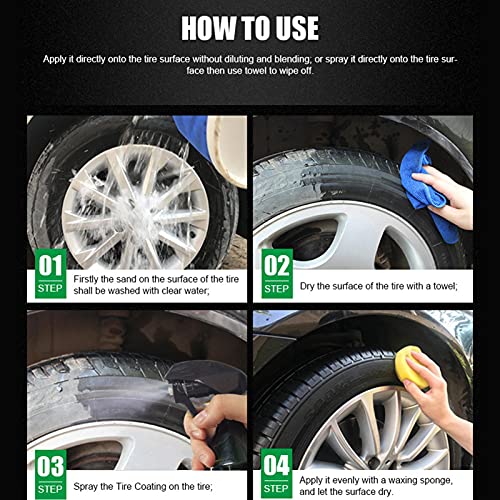 HOW TO USE

Apply it directly onto the tire surface without diluting and blending; or spray it directly onto the tire surface then use towel to wipe off.

01 STEP
Firstly the sand on the surface of the tire shall be washed with clear water;

02 STEP
Dry the surface of the tire with a towel;

03 STEP
Spray the Tire Coating on the tire;

04 STEP
Apply it evenly with a waxing sponge, and let the surface dry.