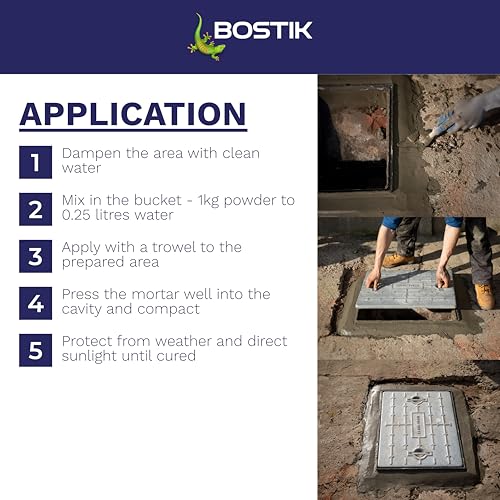 BOSTIK

APPLICATION

1 Dampen the area with clean water

2 Mix in the bucket - 1kg powder to 0.25 litres water

3 Apply with a trowel to the prepared area

4 Press the mortar well into the cavity and compact

5 Protect from weather and direct sunlight until cured