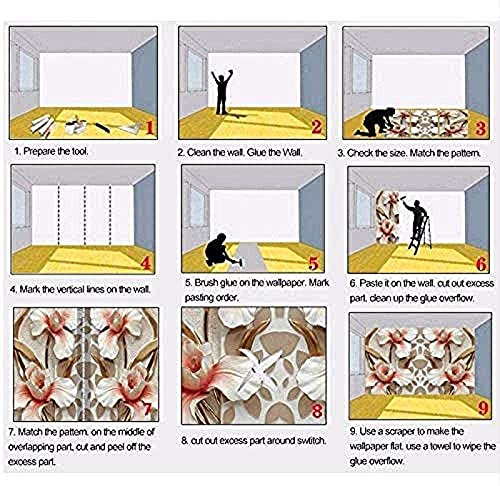 1

1. Prepare the tool.

2

2. Clean the wall. Glue the Wall.

3

3. Check the size. Match the pattern.

4

4. Mark the vertical lines on the wall.

5

5. Brush glue on the wallpaper. Mark pasting order.

6

6. Paste it on the wall, cut out excess part, clean up the glue overflow.

7

7. Match the pattern, on the middle of overlapping part, cut and peel off the excess part.

8

8. cut out excess part around switch.

9

9. Use a scraper to make the wallpaper flat, use a towel to wipe the glue overflow.