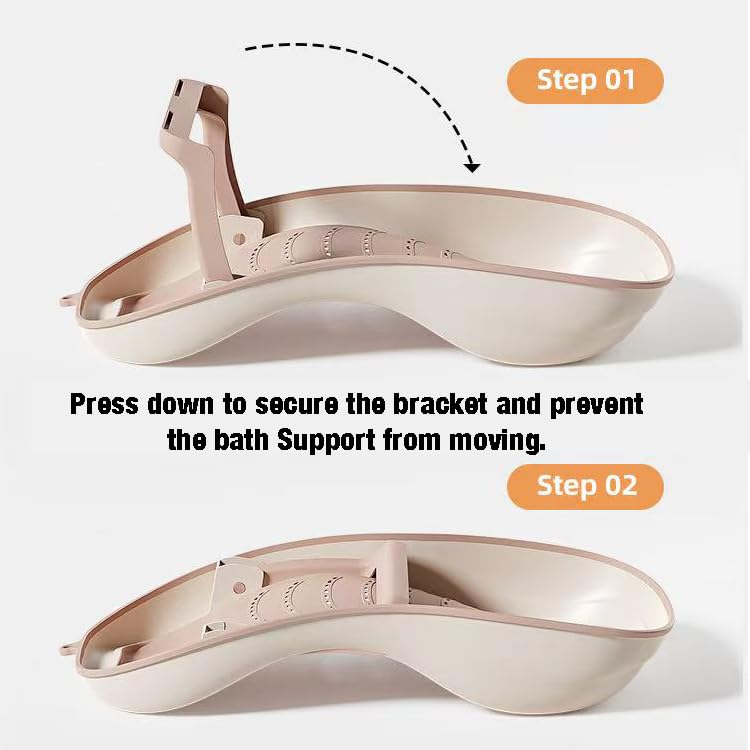 Step 01

Press down to secure the bracket and prevent the bath Support from moving.

Step 02