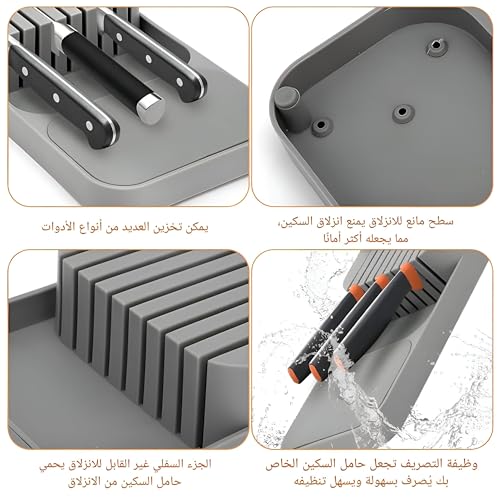 سطح مانع للانزلاق يمنع انزلاق السكين، مما يجعله أكثر أمانًا

يمكن تخزين العديد من أنواع الأدوات

وظيفة التصريف تجعل حامل السكين الخاص بك يُصرف بسهولة ويسهل تنظيفه

الجزء السفلي غير القابل للانزلاق يحمي حامل السكين من الانزلاق