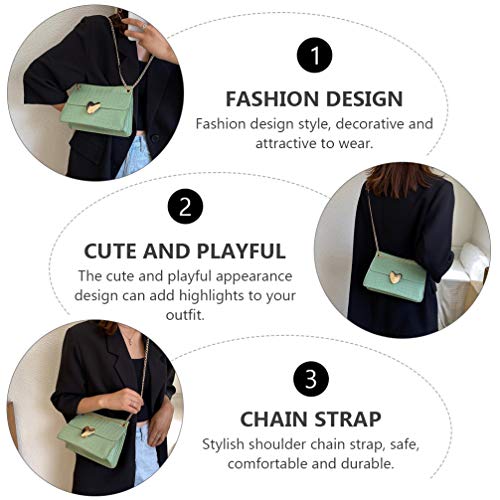 1

FASHION DESIGN

Fashion design style, decorative and attractive to wear.

2

CUTE AND PLAYFUL

The cute and playful appearance design can add highlights to your outfit.

3

CHAIN STRAP

Stylish shoulder chain strap, safe, comfortable and durable.