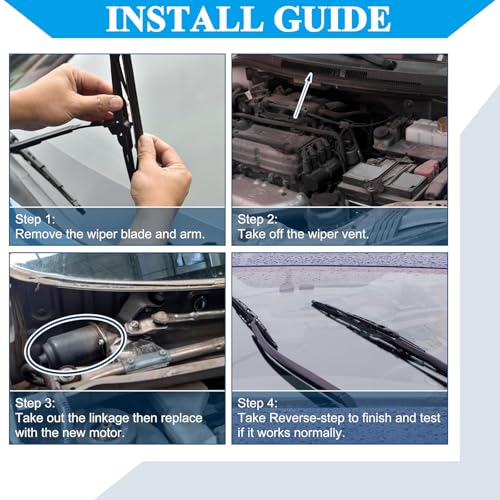 INSTALL GUIDE

Step 1:
Remove the wiper blade and arm.

Step 2:
Take off the wiper vent.

Step 3:
Take out the linkage then replace with the new motor.

Step 4:
Take Reverse-step to finish and test if it works normally.