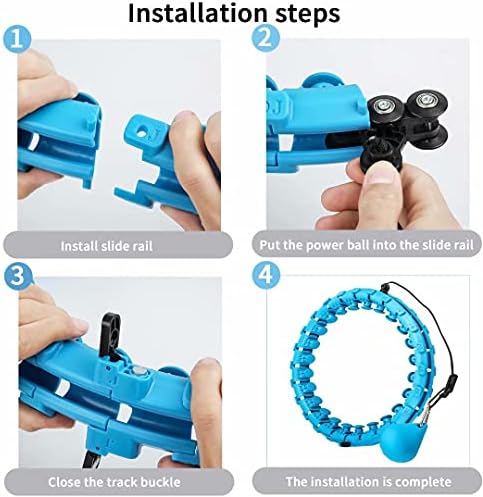 Installation steps

1

Install slide rail

2

Put the power ball into the slide rail

3

Close the track buckle

4

The installation is complete