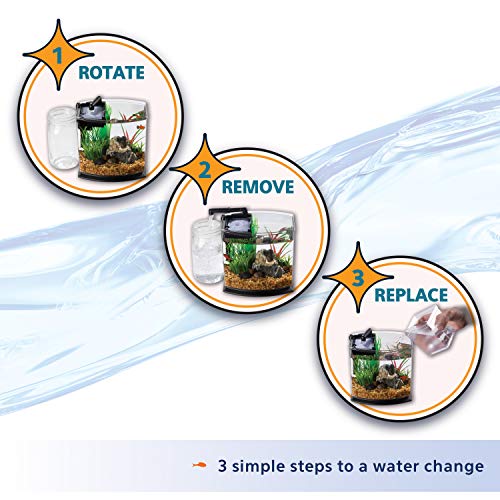 1
ROTATE

2
REMOVE

3
REPLACE

3 simple steps to a water change