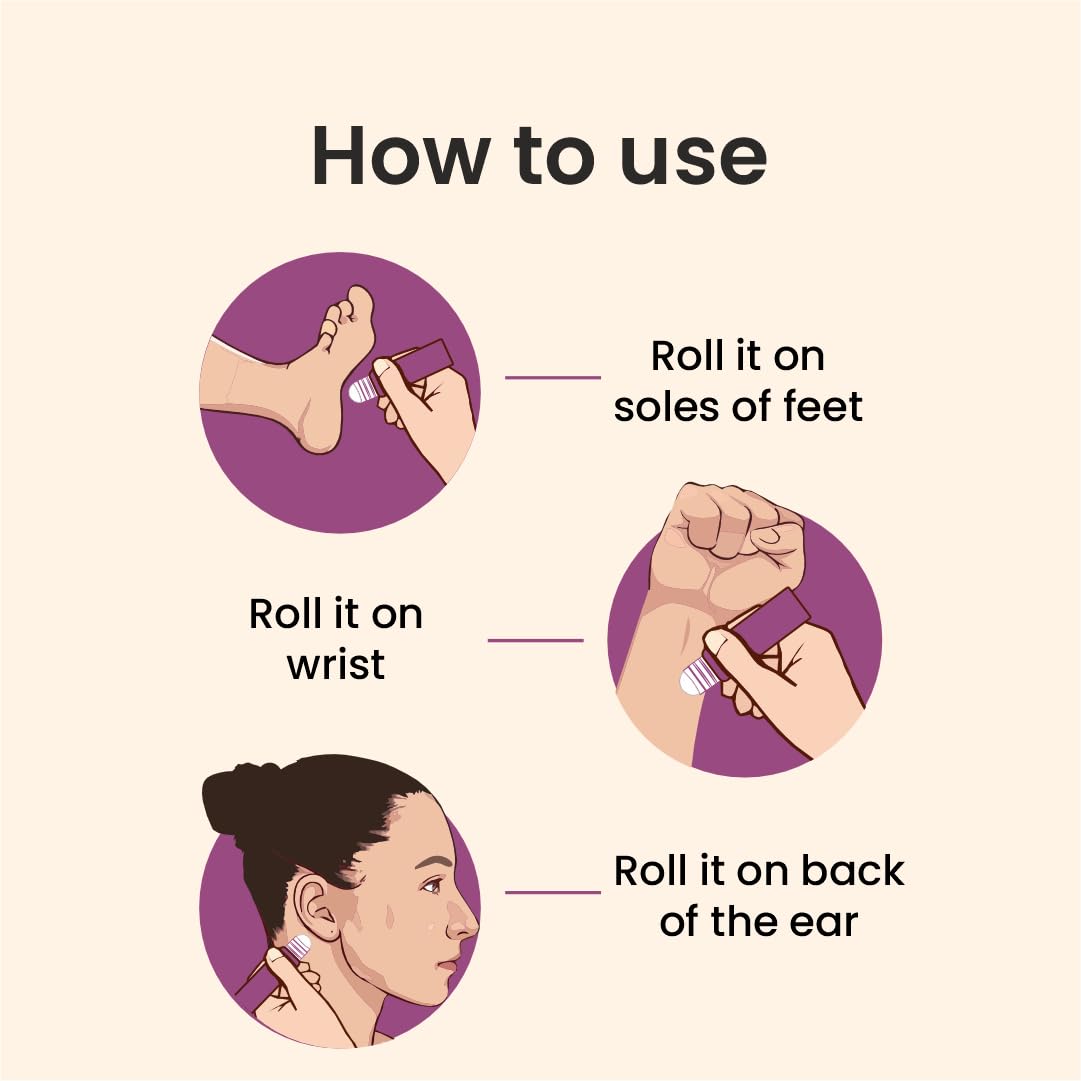 How to use

Roll it on soles of feet

Roll it on wrist

Roll it on back of the ear