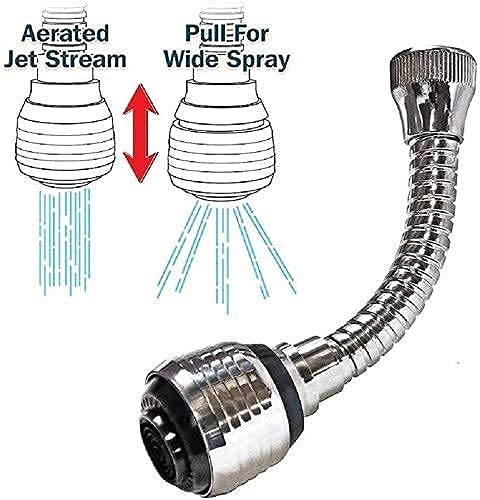 Aerated Jet Stream

Pull For Wide Spray