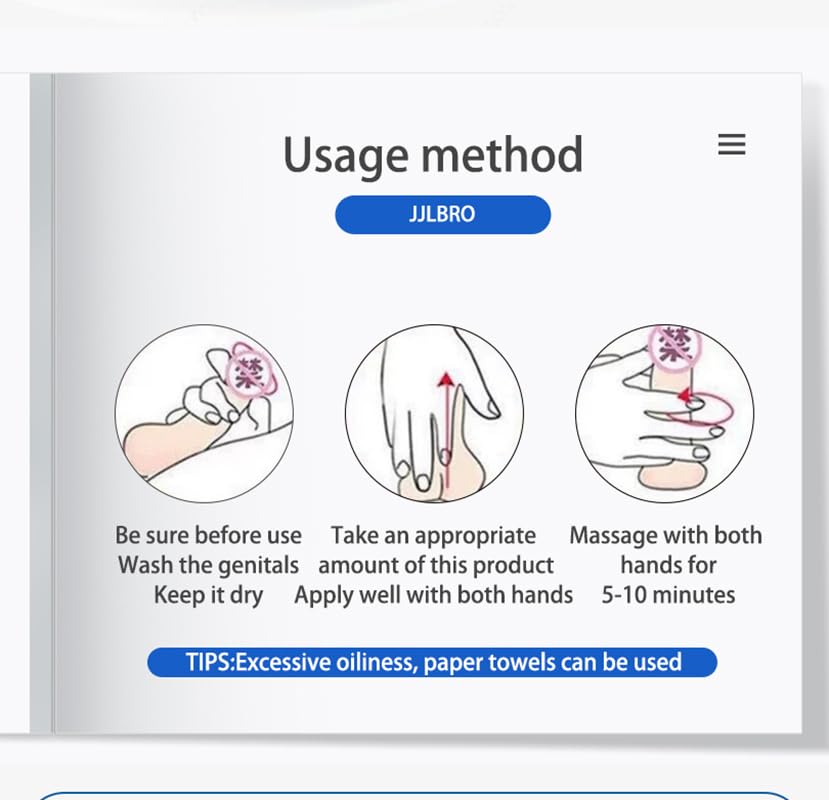 Usage method

JJLBRO

禁

禁

Be sure before use
Wash the genitals
Keep it dry

Take an appropriate
amount of this product
Apply well with both hands

Massage with both
hands for
5-10 minutes

TIPS:Excessive oiliness, paper towels can be used