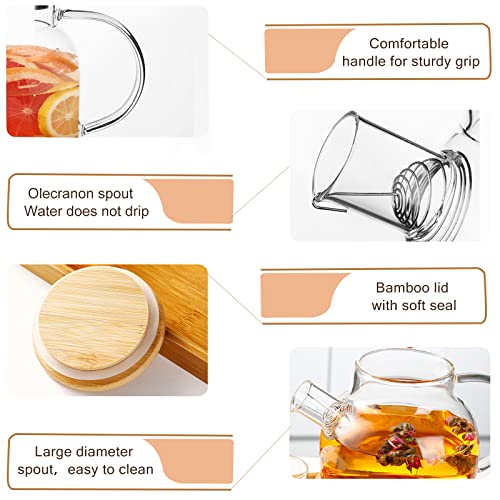 Comfortable handle for sturdy grip

Olecranon spout
Water does not drip

Bamboo lid with soft seal

Large diameter spout， easy to clean