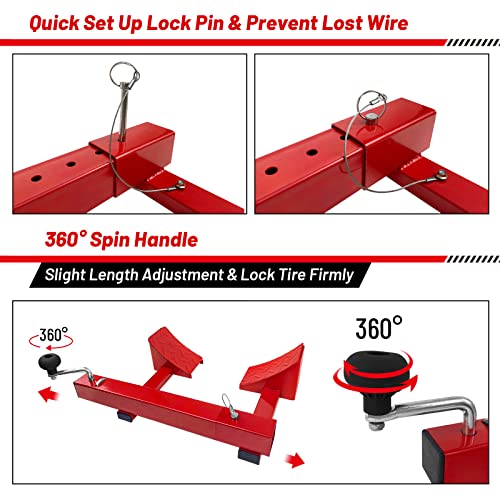 Quick Set Up Lock Pin & Prevent Lost Wire

360° Spin Handle

Slight Length Adjustment & Lock Tire Firmly

360°

360°