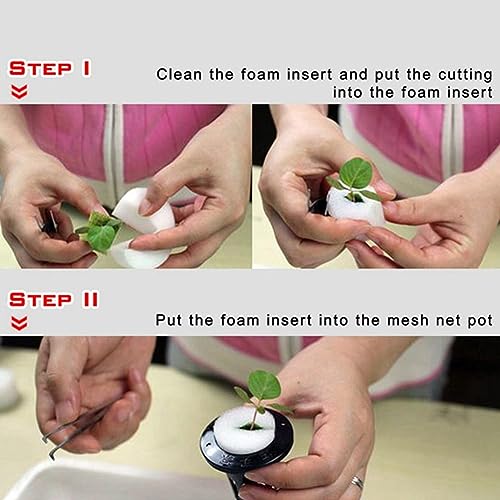 STEP I

Clean the foam insert and put the cutting into the foam insert

STEP II

Put the foam insert into the mesh net pot