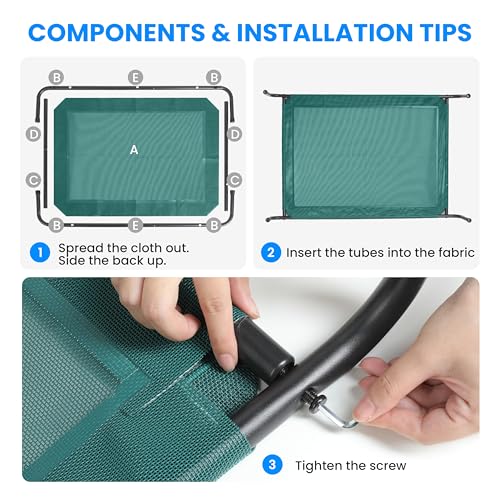 COMPONENTS & INSTALLATION TIPS

B E B

D D

A

C C

B E B

1 Spread the cloth out. Side the back up.

2 Insert the tubes into the fabric

3 Tighten the screw