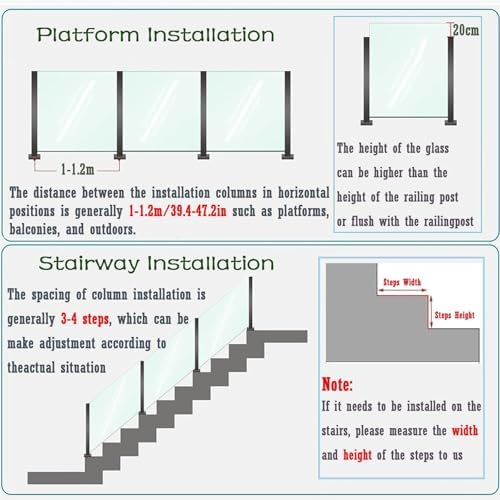 Platform Installation

1-1.2m

The distance between the installation columns in horizontal positions is generally 1-1.2m/39.4-47.2in such as platforms, balconies, and outdoors.

20cm

The height of the glass can be higher than the height of the railing post or flush with the railingpost

Stairway Installation

The spacing of column installation is generally 3-4 steps, which can be make adjustment according to theactual situation

Steps Width

Steps Height

Note:

If it needs to be installed on the stairs, please measure the width and height of the steps to us