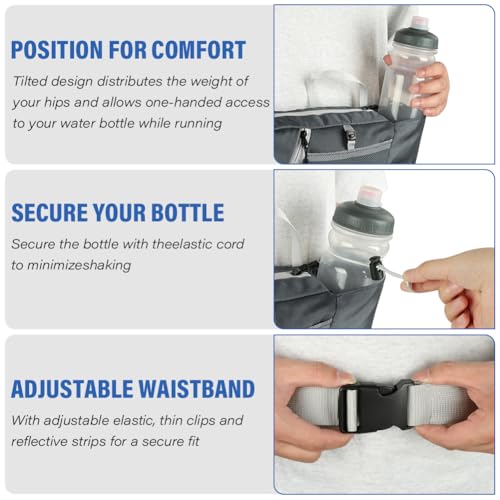 POSITION FOR COMFORT

Tilted design distributes the weight of your hips and allows one-handed access to your water bottle while running

SECURE YOUR BOTTLE

Secure the bottle with theelastic cord to minimizeshaking

ADJUSTABLE WAISTBAND

With adjustable elastic, thin clips and reflective strips for a secure fit