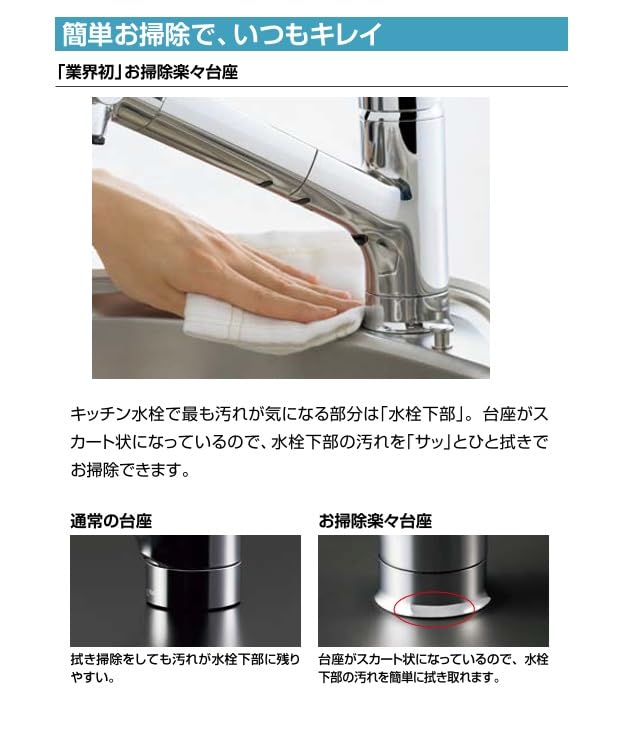 簡単お掃除で、いつもキレイ

「業界初」お掃除楽々台座

キッチン水栓で最も汚れが気になる部分は「水栓下部」。台座がスカート状になっているので、水栓下部の汚れを「サッ」とひと拭きでお掃除できます。

通常の台座

拭き掃除をしても汚れが水栓下部に残りやすい。

お掃除楽々台座

台座がスカート状になっているので、水栓下部の汚れを簡単に拭き取れます。