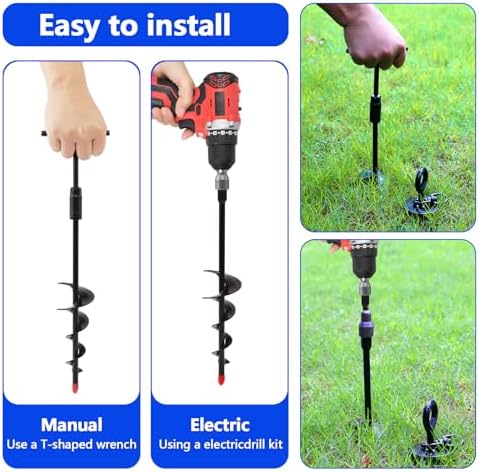 Easy to install

Manual
Use a T-shaped wrench

Electric
Using a electricdrill kit