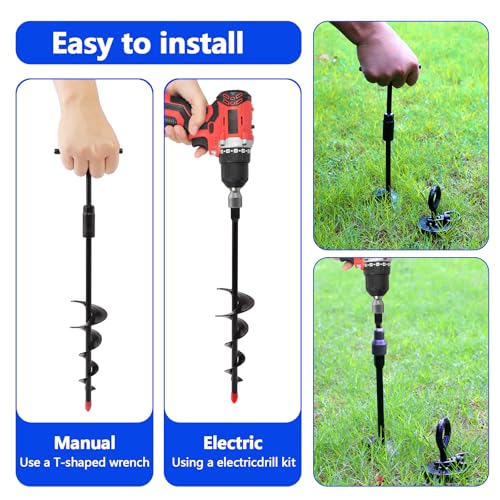 Easy to install

Manual
Use a T-shaped wrench

Electric
Using a electricdrill kit