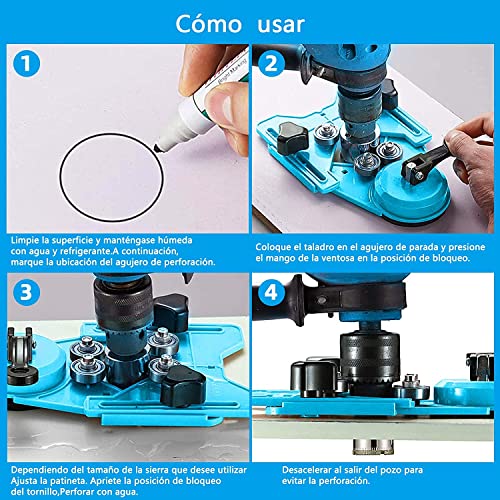 Cómo usar

1

Limpie la superficie y manténgase húmeda con agua y refrigerante.A continuación, marque la ubicación del agujero de perforación.

2

Coloque el taladro en el agujero de parada y presione el mango de la ventosa en la posición de bloqueo.

3

Dependiendo del tamaño de la sierra que desee utilizar Ajusta la patineta. Apriete la posición de bloqueo del tornillo,Perforar con agua.

4

Desacelerar al salir del pozo para evitar la perforación.