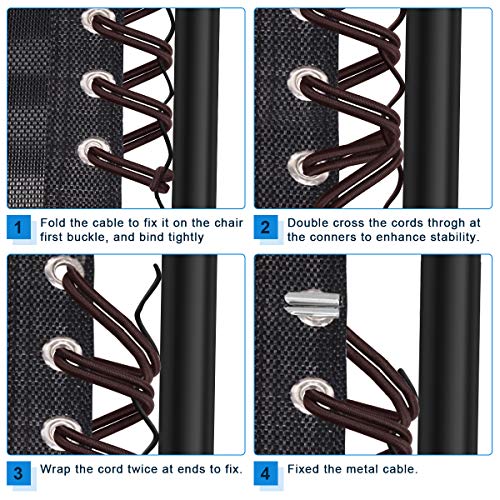 1 Fold the cable to fix it on the chair first buckle, and bind tightly

2 Double cross the cords throgh at the conners to enhance stability.

3 Wrap the cord twice at ends to fix.

4 Fixed the metal cable.