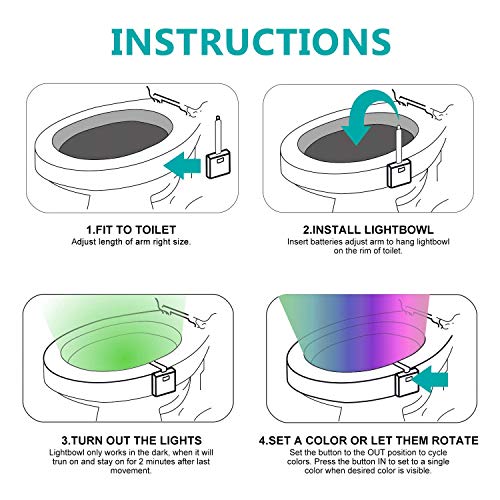 INSTRUCTIONS

1.FIT TO TOILET
Adjust length of arm right size.

2.INSTALL LIGHTBOWL
Insert batteries adjust arm to hang lightbowl on the rim of toilet.

3.TURN OUT THE LIGHTS
Lightbowl only works in the dark, when it will trun on and stay on for 2 minutes after last movement.

4.SET A COLOR OR LET THEM ROTATE
Set the button to the OUT position to cycle colors. Press the button IN to set to a single color when desired color is visible.