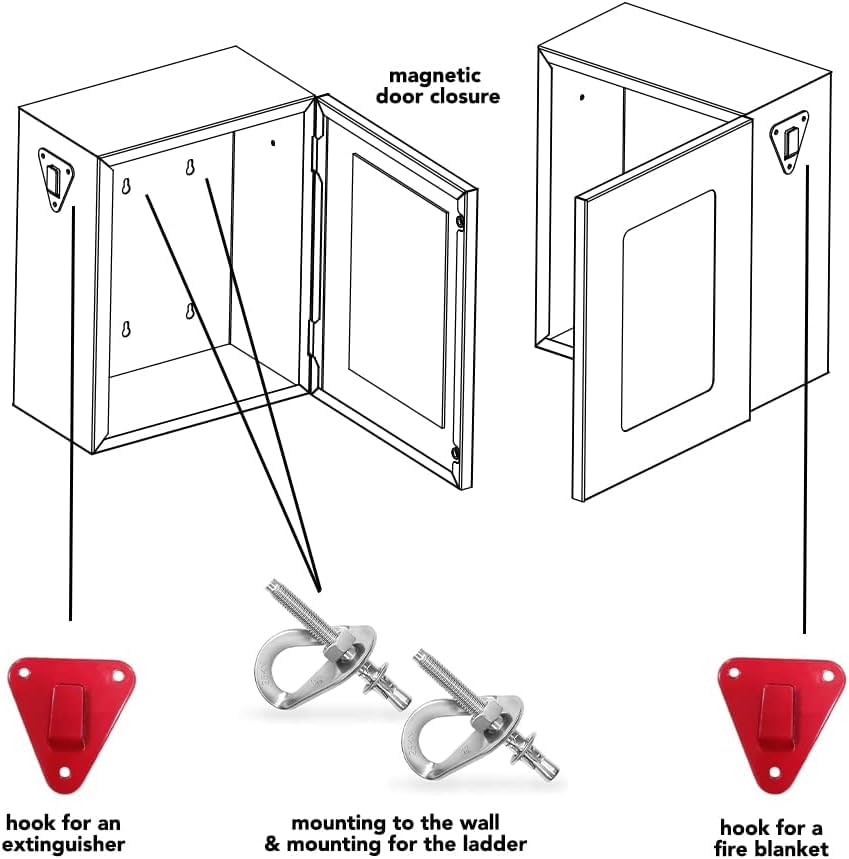 magnetic door closure

hook for an extinguisher

mounting to the wall & mounting for the ladder

hook for a fire blanket