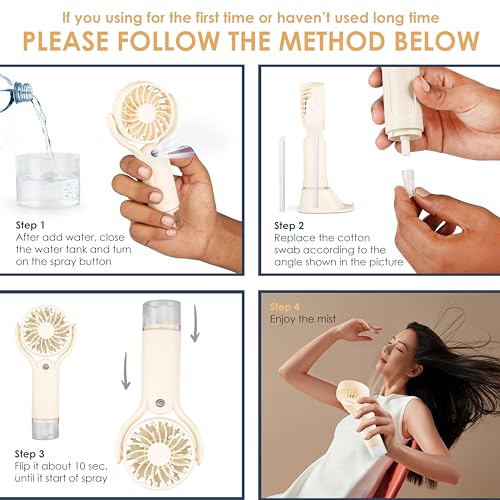 If you using for the first time or haven't used long time
PLEASE FOLLOW THE METHOD BELOW

Step 1
After add water, close the water tank and turn on the spray button

Step 2
Replace the cotton swab according to the angle shown in the picture

Step 3
Flip it about 10 sec, until it start of spray

Step 4
Enjoy the mist