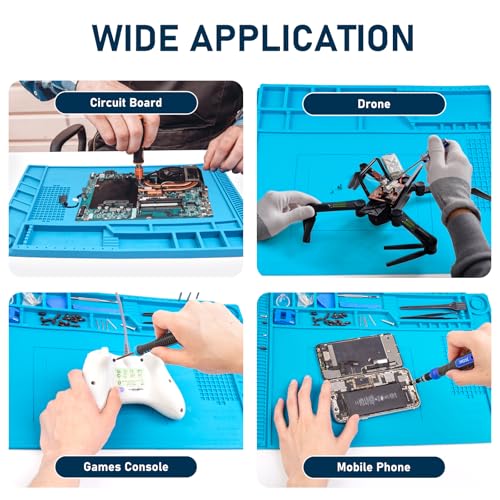 WIDE APPLICATION

Circuit Board

Drone

Games Console

Mobile Phone