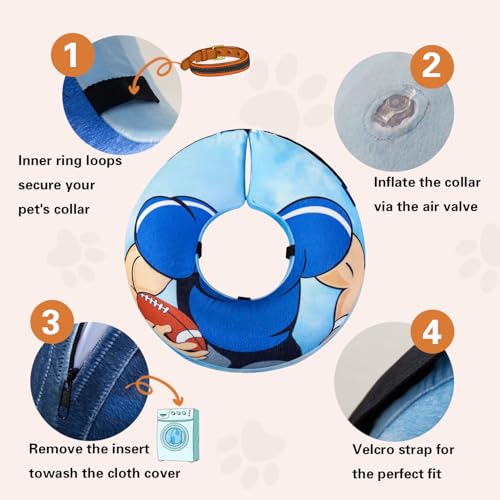 1

Inner ring loops secure your pet's collar

2

Inflate the collar via the air valve

3

Remove the insert towash the cloth cover

4

Velcro strap for the perfect fit