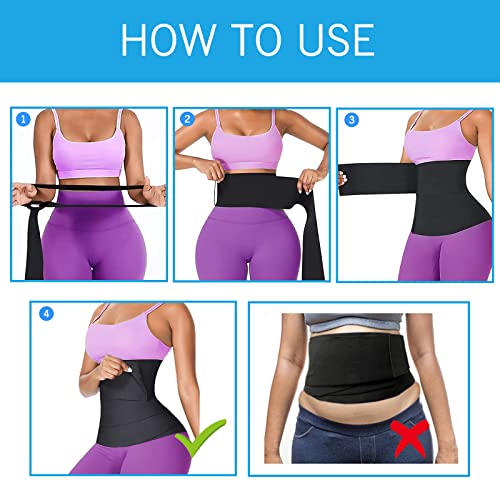 HOW TO USE

1

2

3

4