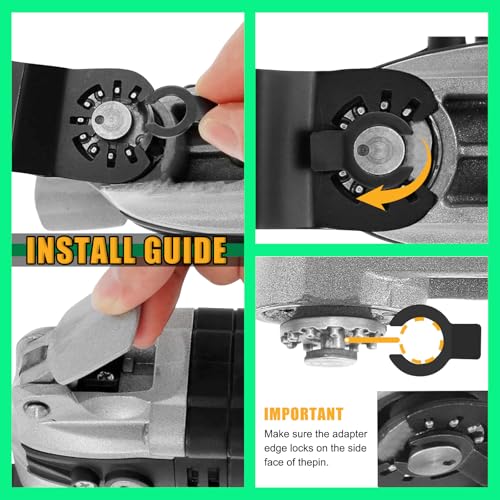 INSTALL GUIDE

IMPORTANT

Make sure the adapter edge locks on the side face of thepin.