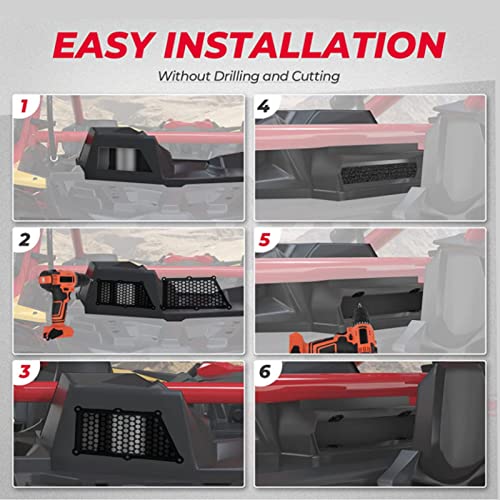 EASY INSTALLATION

Without Drilling and Cutting

1

4

2

5

3

6