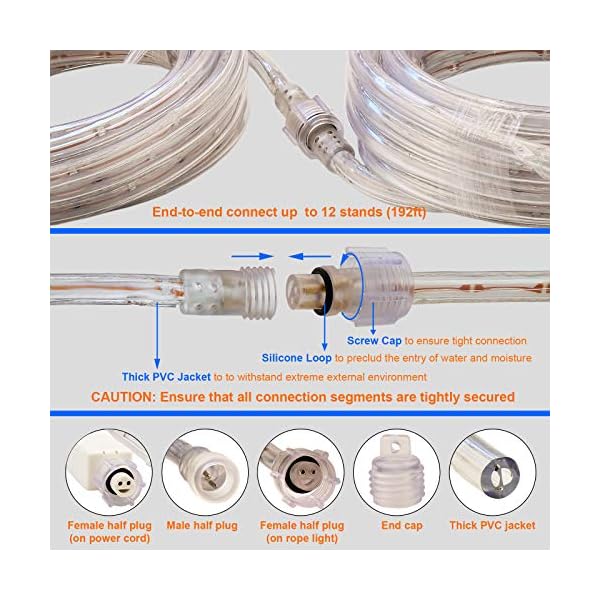 End-to-end connect up to 12 stands (192ft)

Screw Cap to ensure tight connection

Silicone Loop to preclud the entry of water and moisture

Thick PVC Jacket to to withstand extreme external environment

CAUTION: Ensure that all connection segments are tightly secured

Female half plug (on power cord)

Male half plug

Female half plug (on rope light)

End cap

Thick PVC jacket