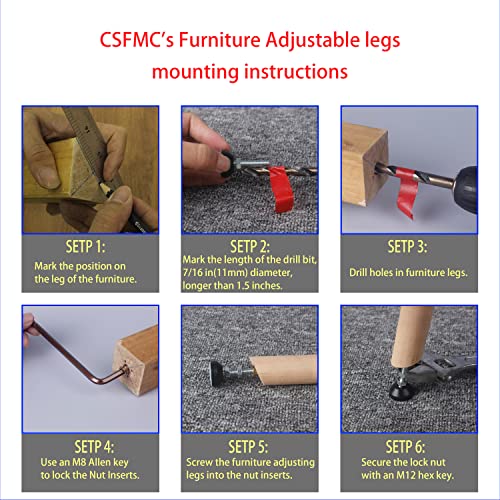 CSFMC's Furniture Adjustable legs mounting instructions

SETP 1:
Mark the position on the leg of the furniture.

SETP 2:
Mark the length of the drill bit, 7/16 in(11mm) diameter, longer than 1.5 inches.

SETP 3:
Drill holes in furniture legs.

SETP 4:
Use an M8 Allen key to lock the Nut Inserts.

SETP 5:
Screw the furniture adjusting legs into the nut inserts.

SETP 6:
Secure the lock nut with an M12 hex key.