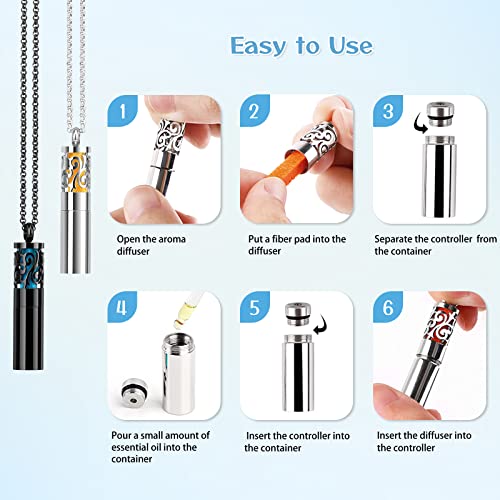 Easy to Use

1

Open the aroma diffuser

2

Put a fiber pad into the diffuser

3

Separate the controller from the container

4

Pour a small amount of essential oil into the container

5

Insert the controller into the container

6

Insert the diffuser into the controller