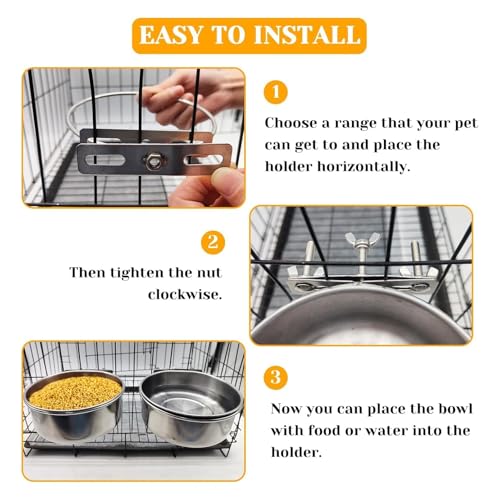 EASY TO INSTALL

1

Choose a range that your pet can get to and place the holder horizontally.

2

Then tighten the nut clockwise.

3

Now you can place the bowl with food or water into the holder.