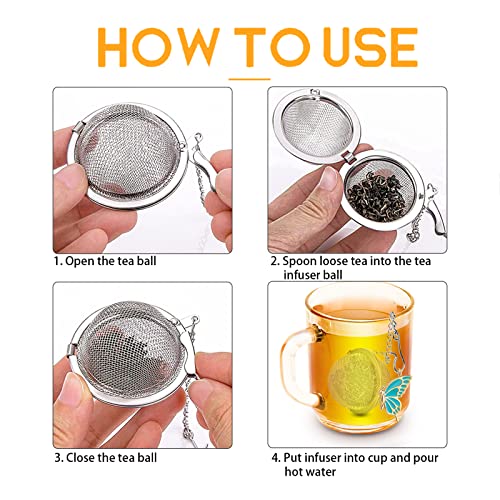 HOW TO USE

1. Open the tea ball

2. Spoon loose tea into the tea infuser ball

3. Close the tea ball

4. Put infuser into cup and pour hot water