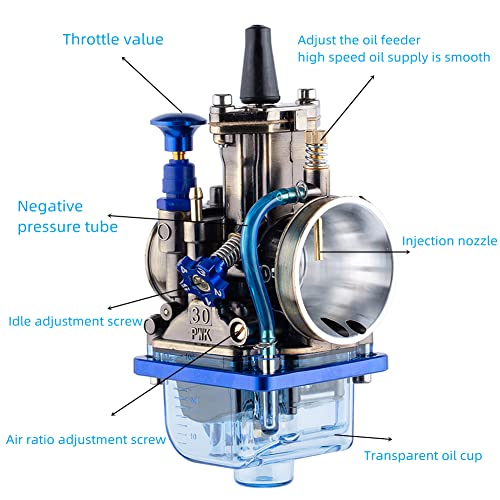 Throttle value

Adjust the oil feeder
high speed oil supply is smooth

Negative
pressure tube

Injection nozzle

Idle adjustment screw

30
PWK

Air ratio adjustment screw

Transparent oil cup

10