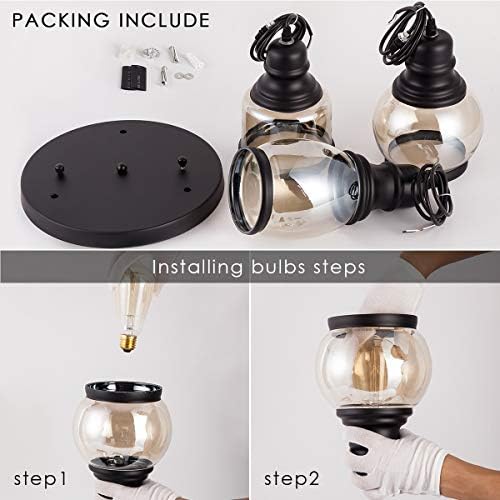 PACKING INCLUDE

Installing bulbs steps

step1

step2