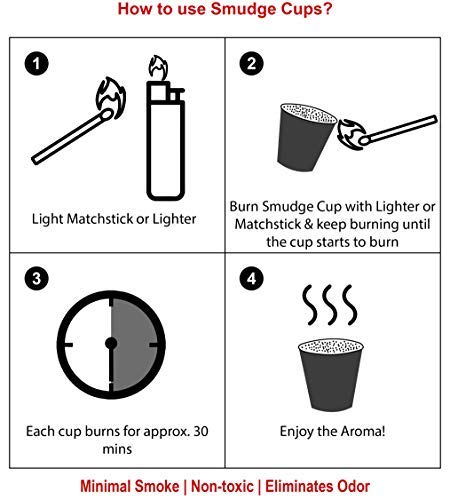 How to use Smudge Cups?

1

Light Matchstick or Lighter

2

Burn Smudge Cup with Lighter or Matchstick & keep burning until the cup starts to burn

3

Each cup burns for approx. 30 mins

4

Enjoy the Aroma!

Minimal Smoke | Non-toxic | Eliminates Odor