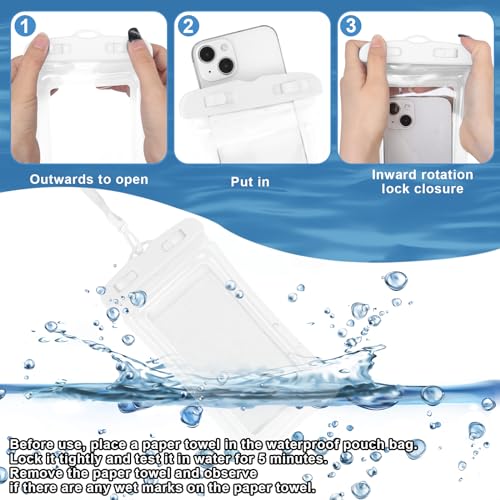 1

2

3

Outwards to open

Put in

Inward rotation lock closure

Before use, place a paper towel in the waterproof pouch bag. Lock it tightly and test it in water for 5 minutes. Remove the paper towel and observe if there are any wet marks on the paper towel.