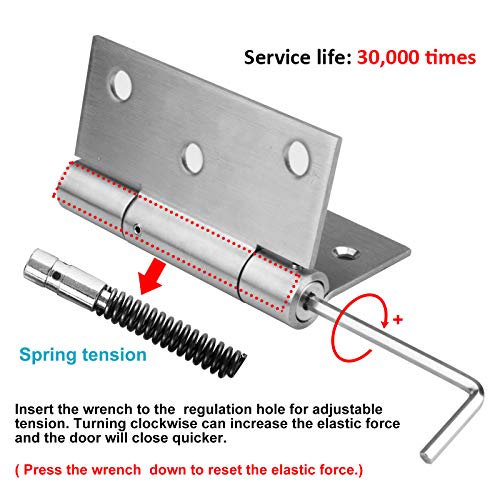 Service life: 30,000 times

+

Spring tension

Insert the wrench to the regulation hole for adjustable tension. Turning clockwise can increase the elastic force and the door will close quicker.

( Press the wrench down to reset the elastic force.)