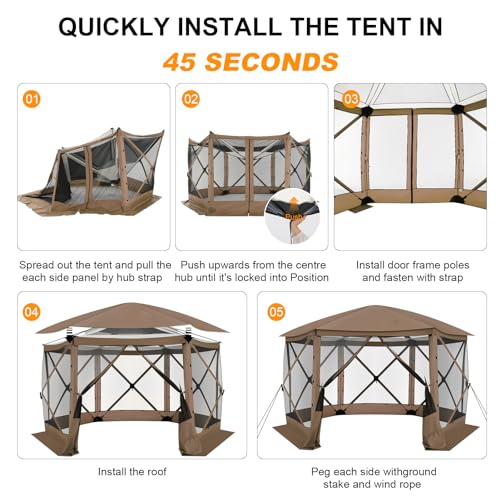 QUICKLY INSTALL THE TENT IN

45 SECONDS

01

Spread out the tent and pull the each side panel by hub strap

02

Push

Push upwards from the centre hub until it's locked into Position

03

Install door frame poles and fasten with strap

04

Install the roof

05

Peg each side withground stake and wind rope