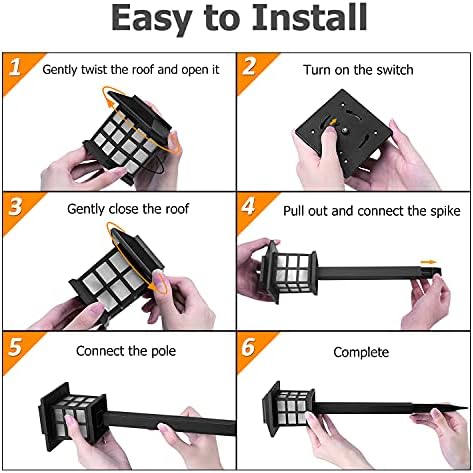 Easy to Install

1 Gently twist the roof and open it

2 Turn on the switch

3 Gently close the roof

4 Pull out and connect the spike

5 Connect the pole

6 Complete