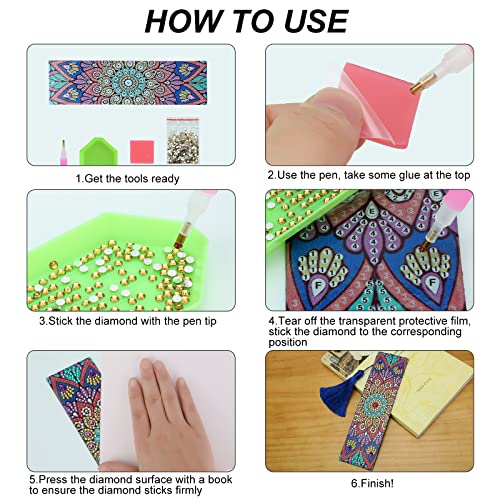 HOW TO USE

1.Get the tools ready

2.Use the pen, take some glue at the top

3.Stick the diamond with the pen tip

4.Tear off the transparent protective film, stick the diamond to the corresponding position

5.Press the diamond surface with a book to ensure the diamond sticks firmly

6.Finish!