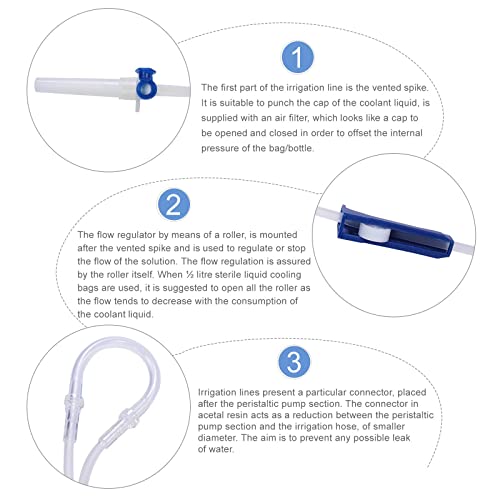 1

The first part of the irrigation line is the vented spike. It is suitable to punch the cap of the coolant liquid, is supplied with an air filter, which looks like a cap to be opened and closed in order to offset the internal pressure of the bag/bottle.

2

The flow regulator by means of a roller, is mounted after the vented spike and is used to regulate or stop the flow of the solution. The flow regulation is assured by the roller itself. When ½ litre sterile liquid cooling bags are used, it is suggested to open all the roller as the flow tends to decrease with the consumption of the coolant liquid.

3

Irrigation lines present a particular connector, placed after the peristaltic pump section. The connector in acetal resin acts as a reduction between the peristaltic pump section and the irrigation hose, of smaller diameter. The aim is to prevent any possible leak of water.