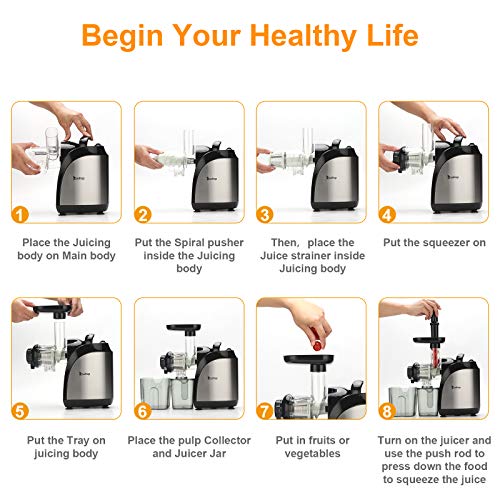 Begin Your Healthy Life

1

Place the Juicing body on Main body

2

Put the Spiral pusher inside the Juicing body

3

Then, place the Juice strainer inside Juicing body

4

Put the squeezer on

5

Put the Tray on juicing body

6

Place the pulp Collector and Juicer Jar

7

Put in fruits or vegetables

8

Turn on the juicer and use the push rod to press down the food to squeeze the juice