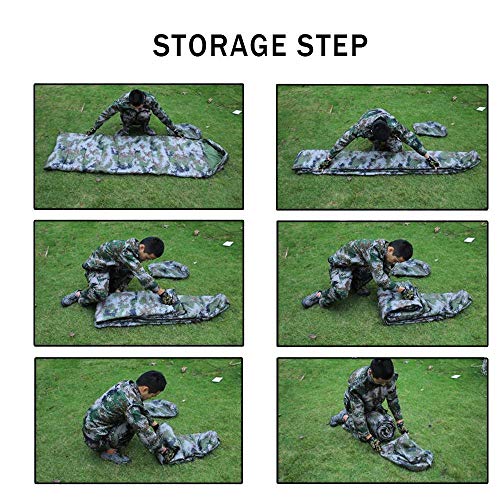 STORAGE STEP