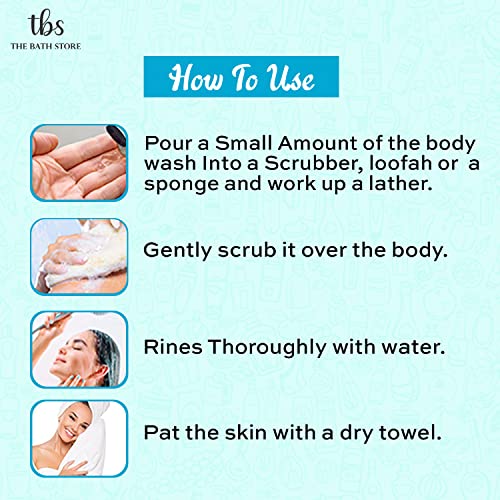 tbs
THE BATH STORE

How To Use

Pour a Small Amount of the body wash Into a Scrubber, loofah or a sponge and work up a lather.

Gently scrub it over the body.

Rines Thoroughly with water.

Pat the skin with a dry towel.