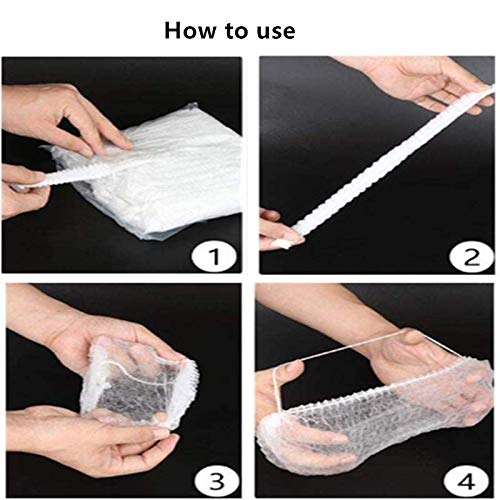 How to use

1

2

3

4